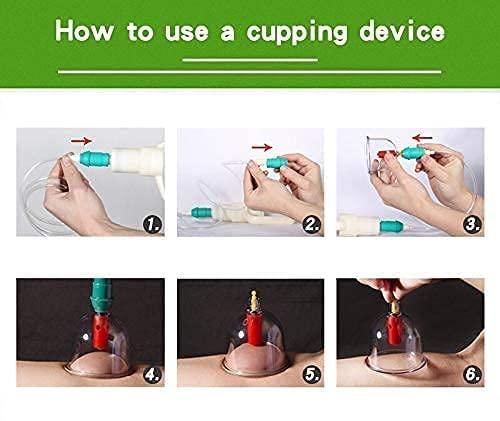 How to use a cupping device

1.

2.

3.

4.

5.

6.