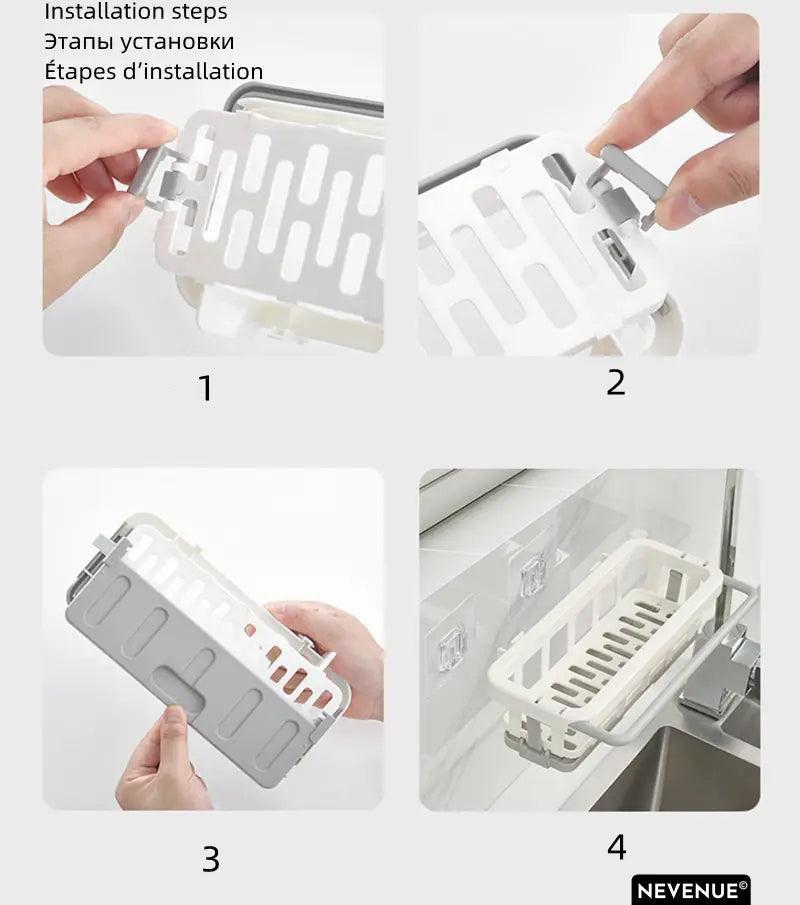 Installation steps
Этапы установки
Étapes d'installation

1

2

3

4

NEVENUE©